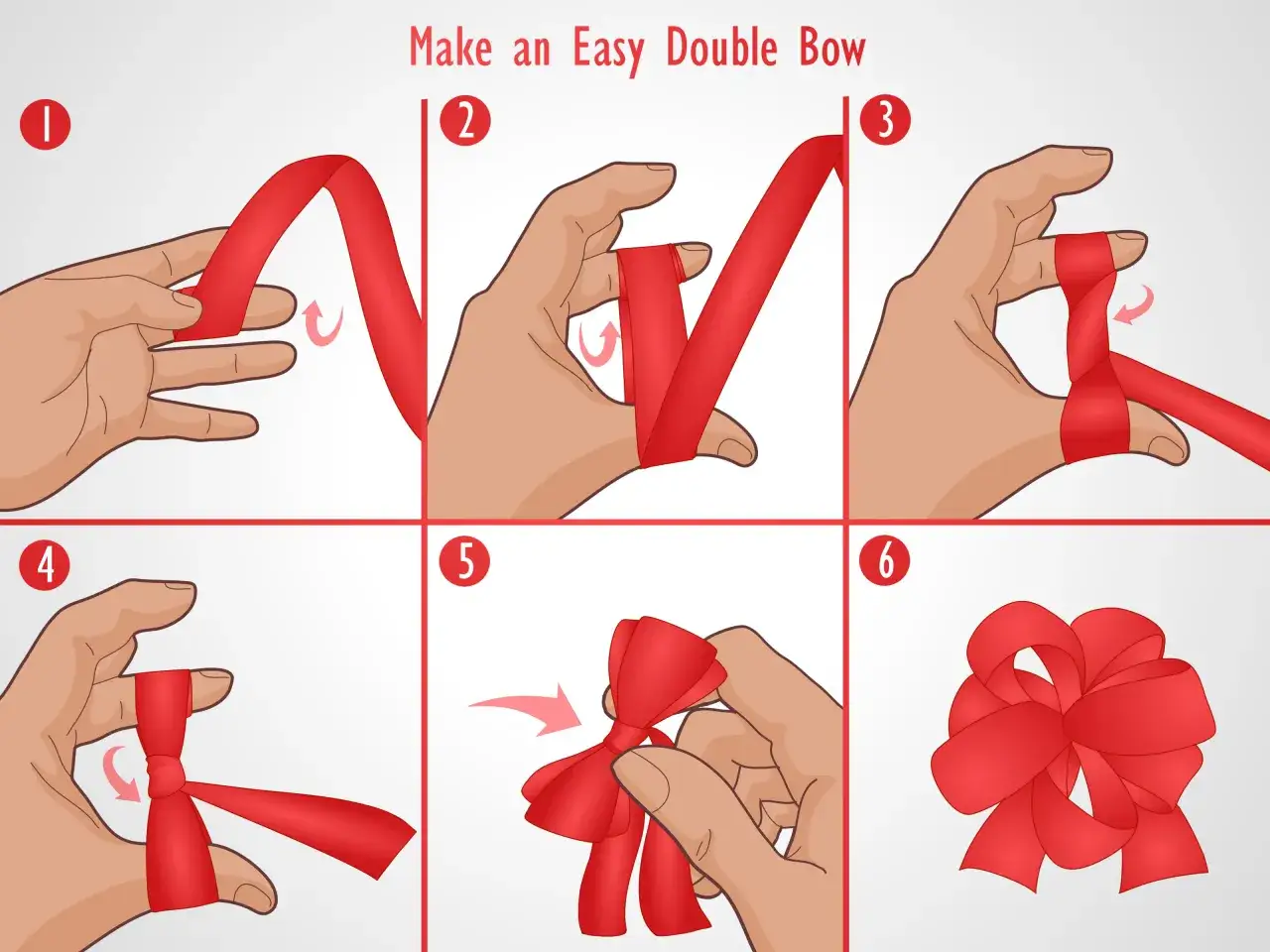 Make an Easy Double Bow

1

2

3

4

5

6